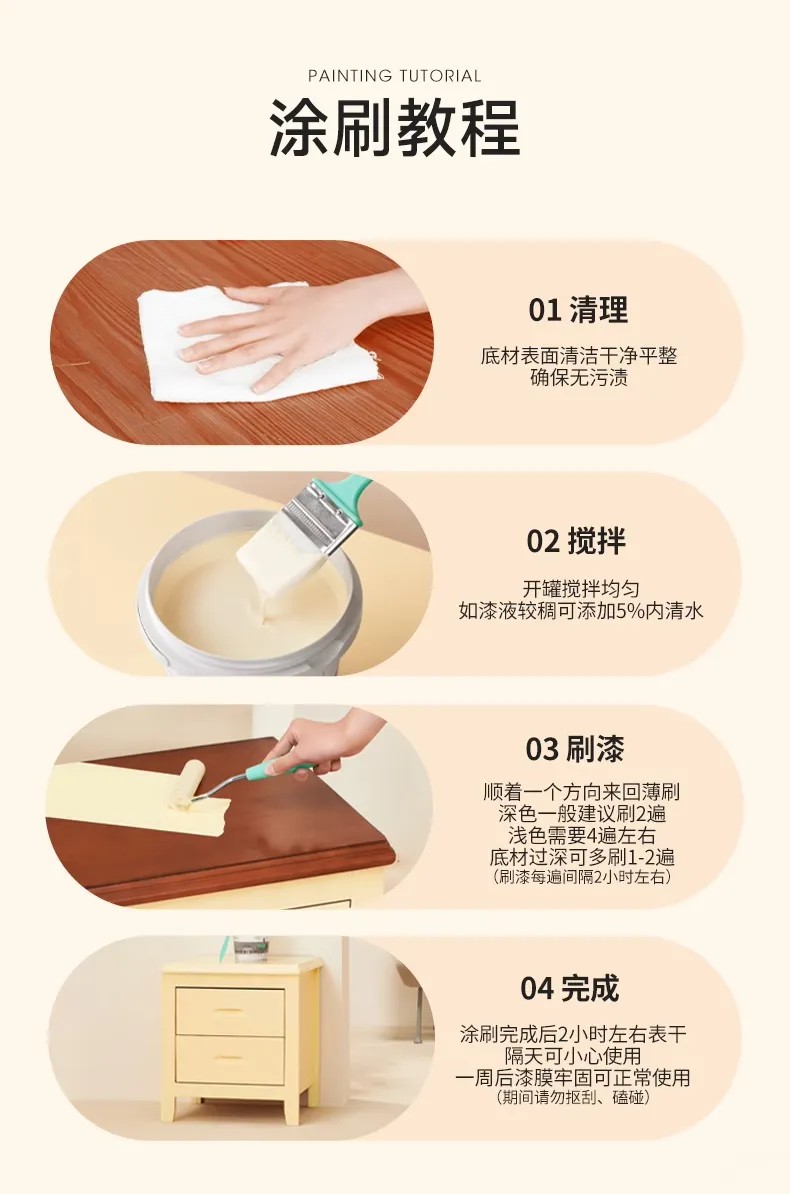 PAINTING TUTORIAL

涂刷教程

01 清理

底材表面清洁干净平整
确保无污渍

02 搅拌

开罐搅拌均匀
如漆液较稠可添加5%内清水

03 刷漆

顺着一个方向来回薄刷
深色一般建议刷2遍
浅色需要4遍左右
底材过深可多刷1-2遍
（刷漆每遍间隔2小时左右）

04 完成

涂刷完成后2小时左右表干
隔天可小心使用
一周后漆膜牢固可正常使用
（期间请勿抠刮、磕碰）